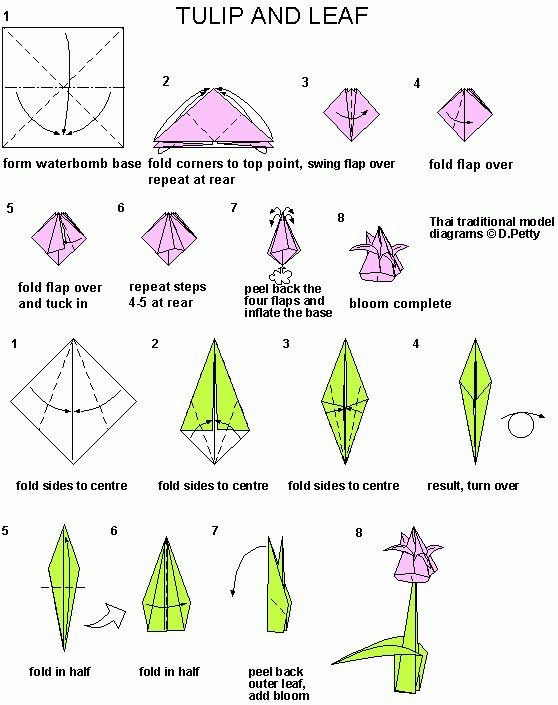 TULIP AND LEAF

1

form waterbomb base

2

fold corners to top point, repeat at rear

3

swing flap over

4

fold flap over

5

fold flap over and tuck in

6

repeat steps 4-5 at rear

7

peel back the four flaps and inflate the base

8

bloom complete

Thai traditional model diagrams © D.Petty

1

fold sides to centre

2

fold sides to centre

3

fold sides to centre

4

result, turn over

5

fold in half

6

fold in half

7

peel back outer leaf, add bloom

8