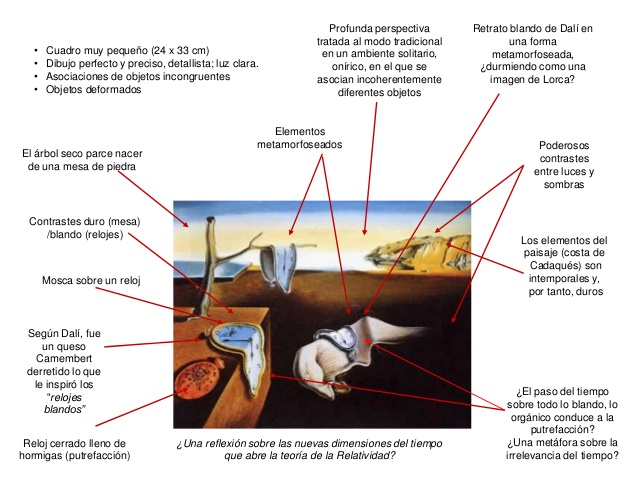 • Cuadro muy pequeño (24 x 33 cm)
• Dibujo perfecto y preciso, detallista; luz clara.
• Asociaciones de objetos incongruentes
• Objetos deformados

Profunda perspectiva tratada al modo tradicional en un ambiente solitario, onírico, en el que se asocian incoherentemente diferentes objetos

Retrato blando de Dalí en una forma metamorfoseada, ¿durmiendo como una imagen de Lorca?

Elementos metamorfoseados

El árbol seco parce nacer de una mesa de piedra

Poderosos contrastes entre luces y sombras

Contrastes duro (mesa) /blando (relojes)

Los elementos del paisaje (costa de Cadaqués) son intemporales y, por tanto, duros

Mosca sobre un reloj

Según Dalí, fue un queso Camembert derretido lo que le inspiró los "relojes blandos"

¿El paso del tiempo sobre todo lo blando, lo orgánico conduce a la putrefacción? ¿Una metáfora sobre la irrelevancia del tiempo?

Reloj cerrado lleno de hormigas (putrefacción)

¿Una reflexión sobre las nuevas dimensiones del tiempo que abre la teoría de la Relatividad?