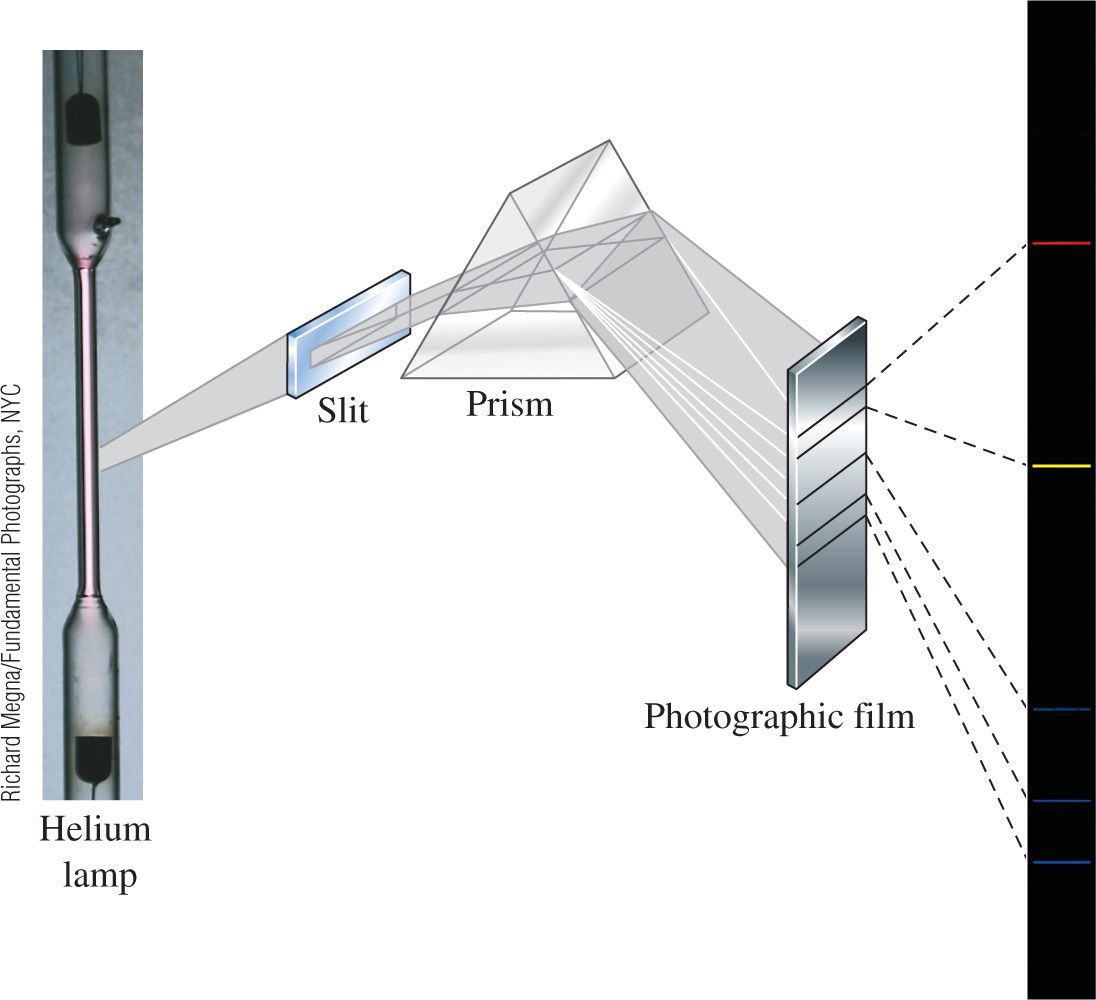 Richard Megna/Fundamental Photographs, NYC

Helium lamp

Slit

Prism

Photographic film