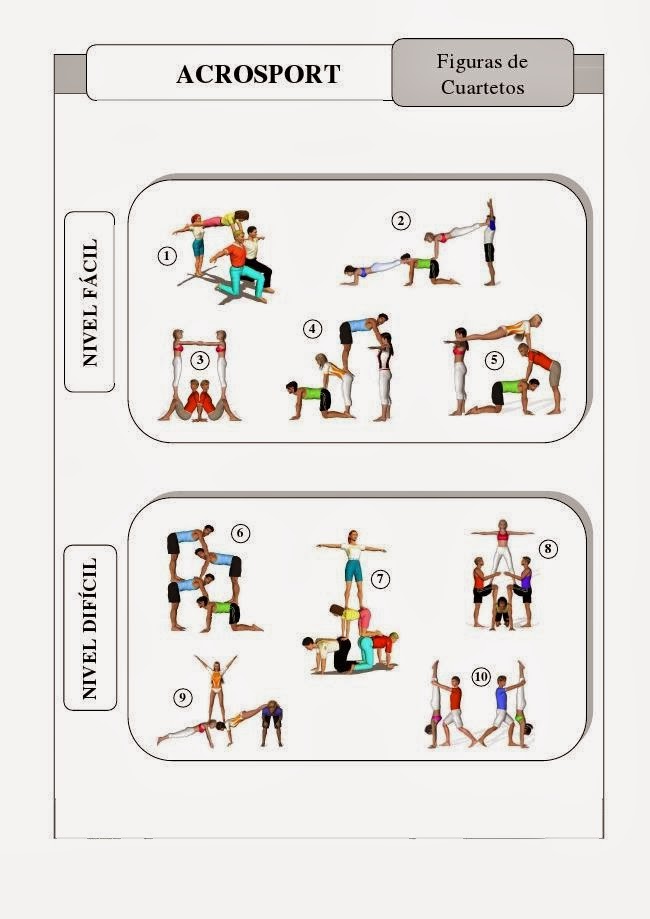 ACROSPORT

Figuras de Cuartetos

NIVEL FÁCIL

1
2
3
4
5

NIVEL DIFÍCIL

6
7
8
9
10