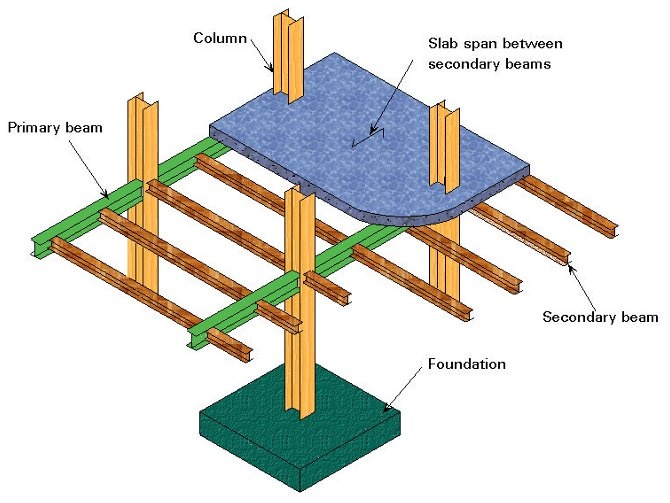 Column

Slab span between secondary beams

Primary beam

Secondary beam

Foundation