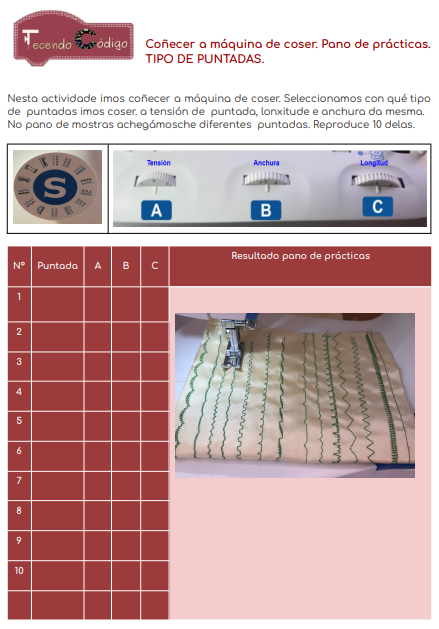 Tecendo Código

Coñecer a máquina de coser. Pano de prácticas. TIPO DE PUNTADAS.

Nesta actividade imos coñecer a máquina de coser. Seleccionamos con qué tipo de puntadas imos coser. a tensión de puntada, lonxitude e anchura da mesma. No pano de mostras achegámosche diferentes puntadas. Reproduce 10 delas.

S

Tensión
Anchura
Longitud
A
B
C

| Nº | Puntada | A | B | C | Resultado pano de prácticas |
|---|---|---|---|---|---|
| 1 | | | | | |
| 2 | | | | | |
| 3 | | | | | |
| 4 | | | | | |
| 5 | | | | | |
| 6 | | | | | |
| 7 | | | | | |
| 8 | | | | | |
| 9 | | | | | |
| 10 | | | | | |
| | | | | | |