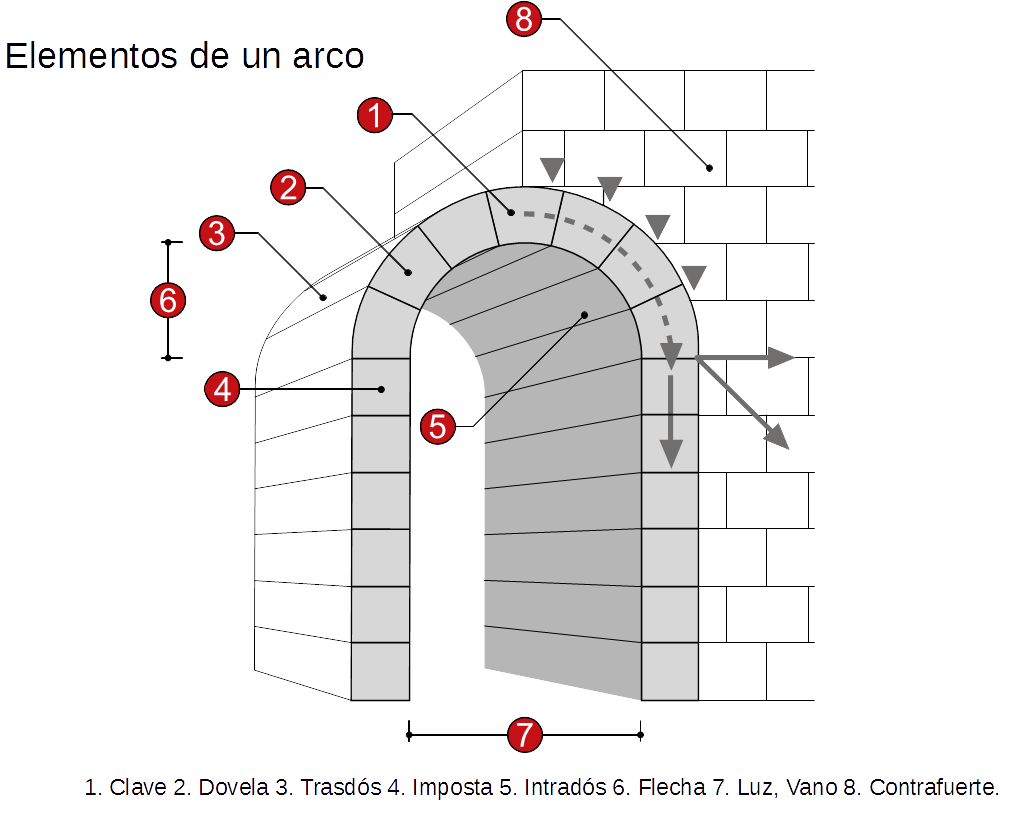 Elementos de un arco

8
1
2
3
6
4
5
7

1. Clave 2. Dovela 3. Trasdós 4. Imposta 5. Intradós 6. Flecha 7. Luz, Vano 8. Contrafuerte.