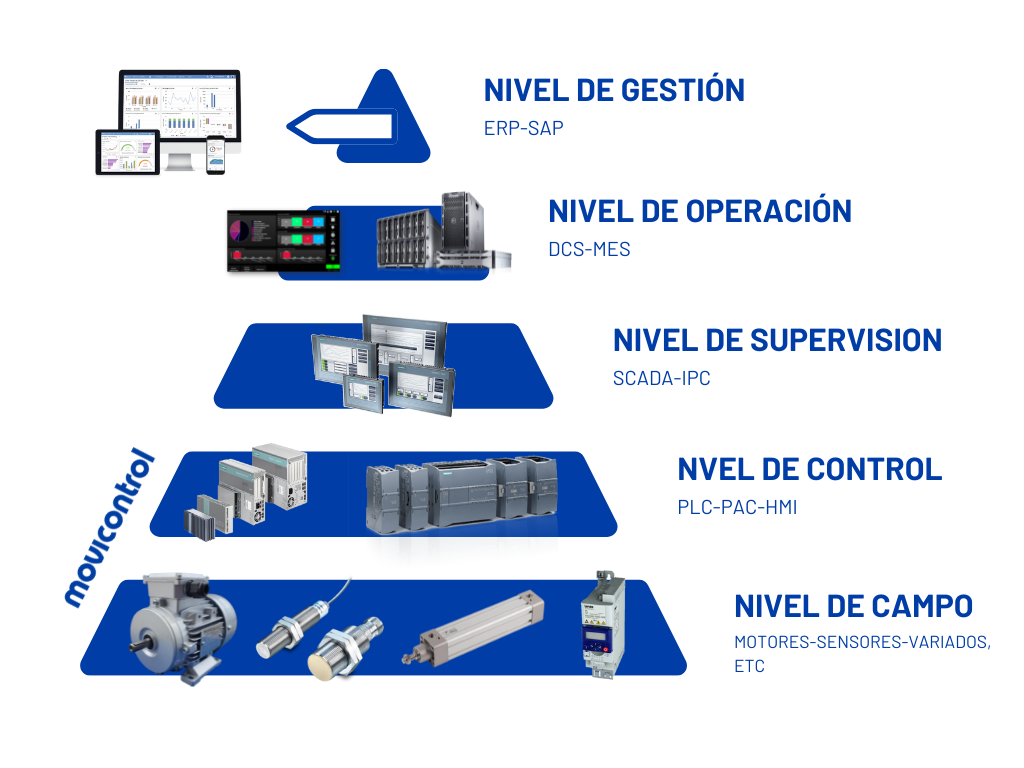 NIVEL DE GESTIÓN
ERP-SAP

NIVEL DE OPERACIÓN
DCS-MES

NIVEL DE SUPERVISION
SCADA-IPC

movicontrol

NVEL DE CONTROL
PLC-PAC-HMI

NIVEL DE CAMPO
MOTORES-SENSORES-VARIADOS, ETC