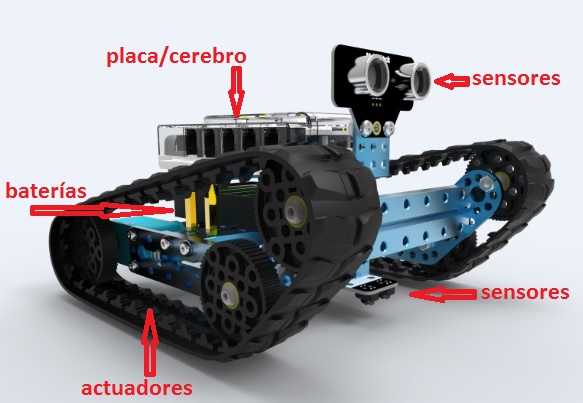 placa/cerebro

sensores

baterías

sensores

actuadores