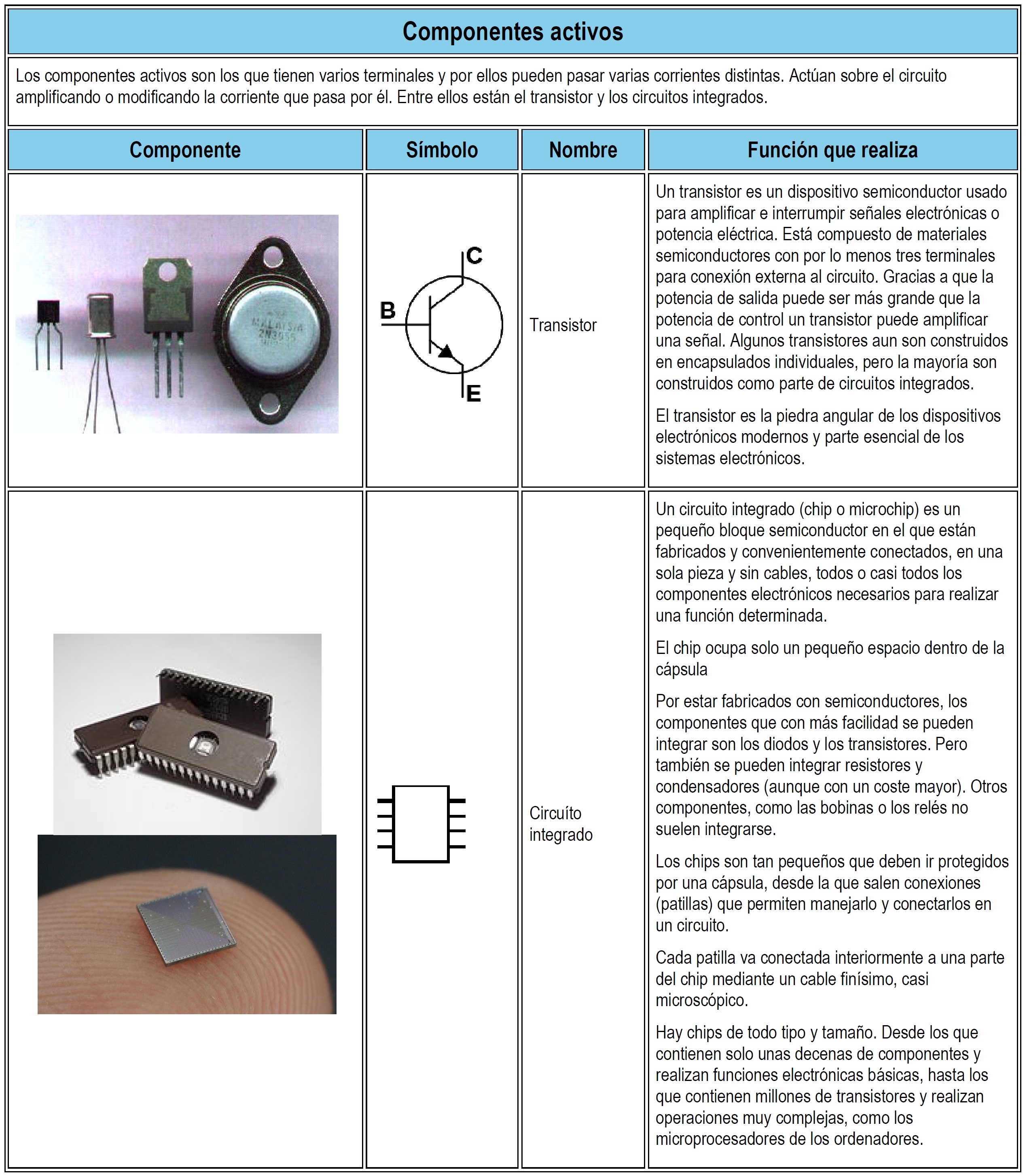 Componentes activos

Los componentes activos son los que tienen varios terminales y por ellos pueden pasar varias corrientes distintas. Actúan sobre el circuito amplificando o modificando la corriente que pasa por él. Entre ellos están el transistor y los circuitos integrados.

| Componente | Símbolo | Nombre | Función que realiza |
|---|---|---|---|
| MALAYSIA 2N3055 | C B E | Transistor | Un transistor es un dispositivo semiconductor usado para amplificar e interrumpir señales electrónicas o potencia eléctrica. Está compuesto de materiales semiconductores con por lo menos tres terminales para conexión externa al circuito. Gracias a que la potencia de salida puede ser más grande que la potencia de control un transistor puede amplificar una señal. Algunos transistores aun son construidos en encapsulados individuales, pero la mayoría son construidos como parte de circuitos integrados. El transistor es la piedra angular de los dispositivos electrónicos modernos y parte esencial de los sistemas electrónicos. |
| | | Circuíto integrado | Un circuito integrado (chip o microchip) es un pequeño bloque semiconductor en el que están fabricados y convenientemente conectados, en una sola pieza y sin cables, todos o casi todos los componentes electrónicos necesarios para realizar una función determinada. El chip ocupa solo un pequeño espacio dentro de la cápsula Por estar fabricados con semiconductores, los componentes que con más facilidad se pueden integrar son los diodos y los transistores. Pero también se pueden integrar resistores y condensadores (aunque con un coste mayor). Otros componentes, como las bobinas o los relés no suelen integrarse. Los chips son tan pequeños que deben ir protegidos por una cápsula, desde la que salen conexiones (patillas) que permiten manejarlo y conectarlos en un circuito. Cada patilla va conectada interiormente a una parte del chip mediante un cable finísimo, casi microscópico. Hay chips de todo tipo y tamaño. Desde los que contienen solo unas decenas de componentes y realizan funciones electrónicas básicas, hasta los que contienen millones de transistores y realizan operaciones muy complejas, como los microprocesadores de los ordenadores. |