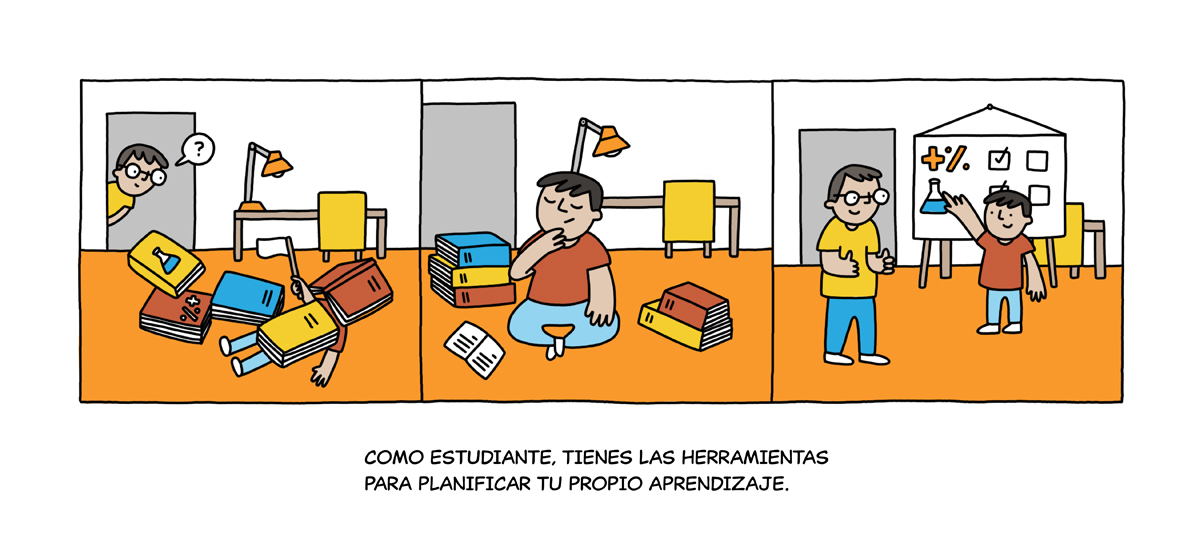 ?

+%

COMO ESTUDIANTE, TIENES LAS HERRAMIENTAS PARA PLANIFICAR TU PROPIO APRENDIZAJE.