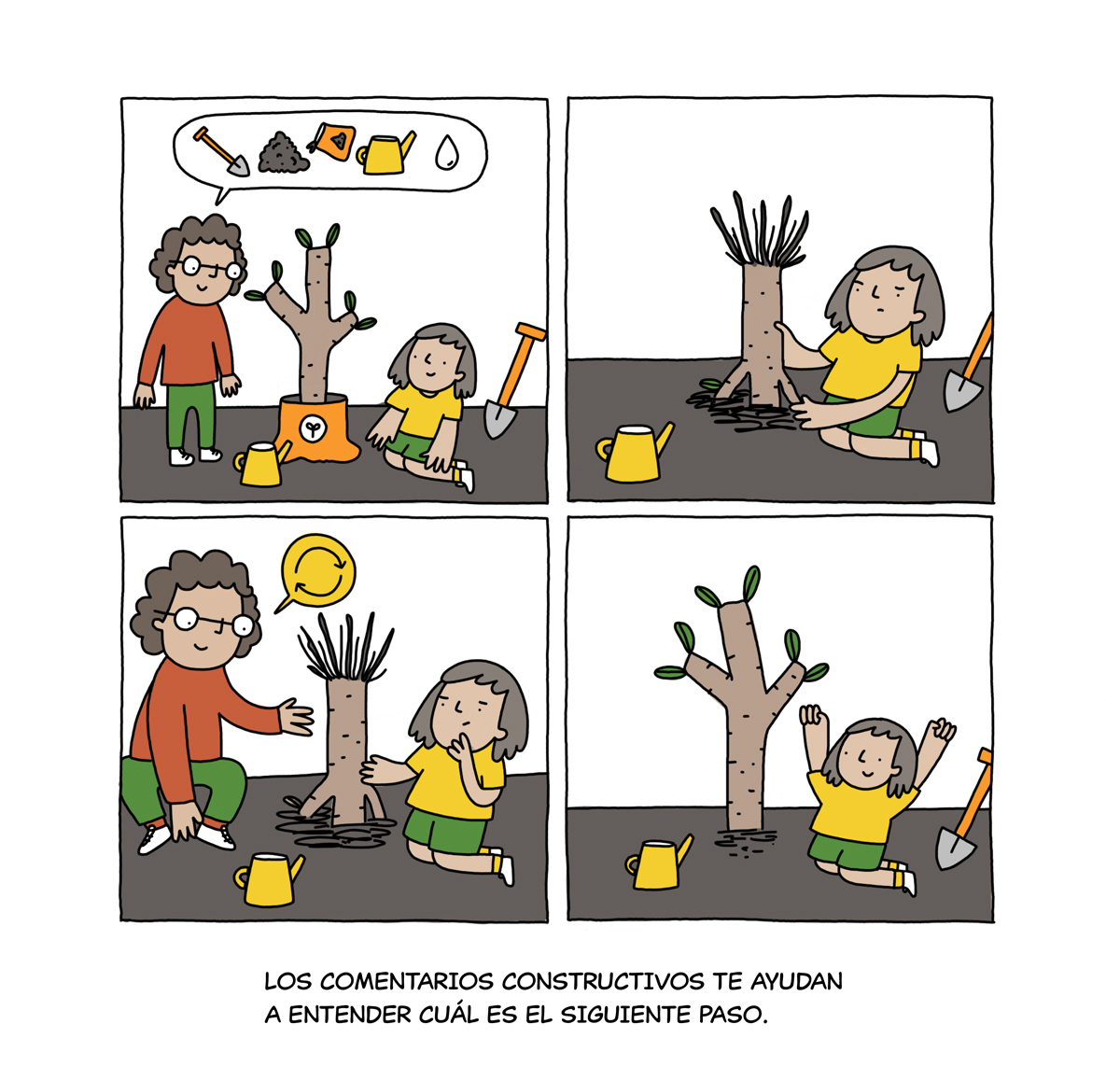 LOS COMENTARIOS CONSTRUCTIVOS TE AYUDAN A ENTENDER CUÁL ES EL SIGUIENTE PASO.