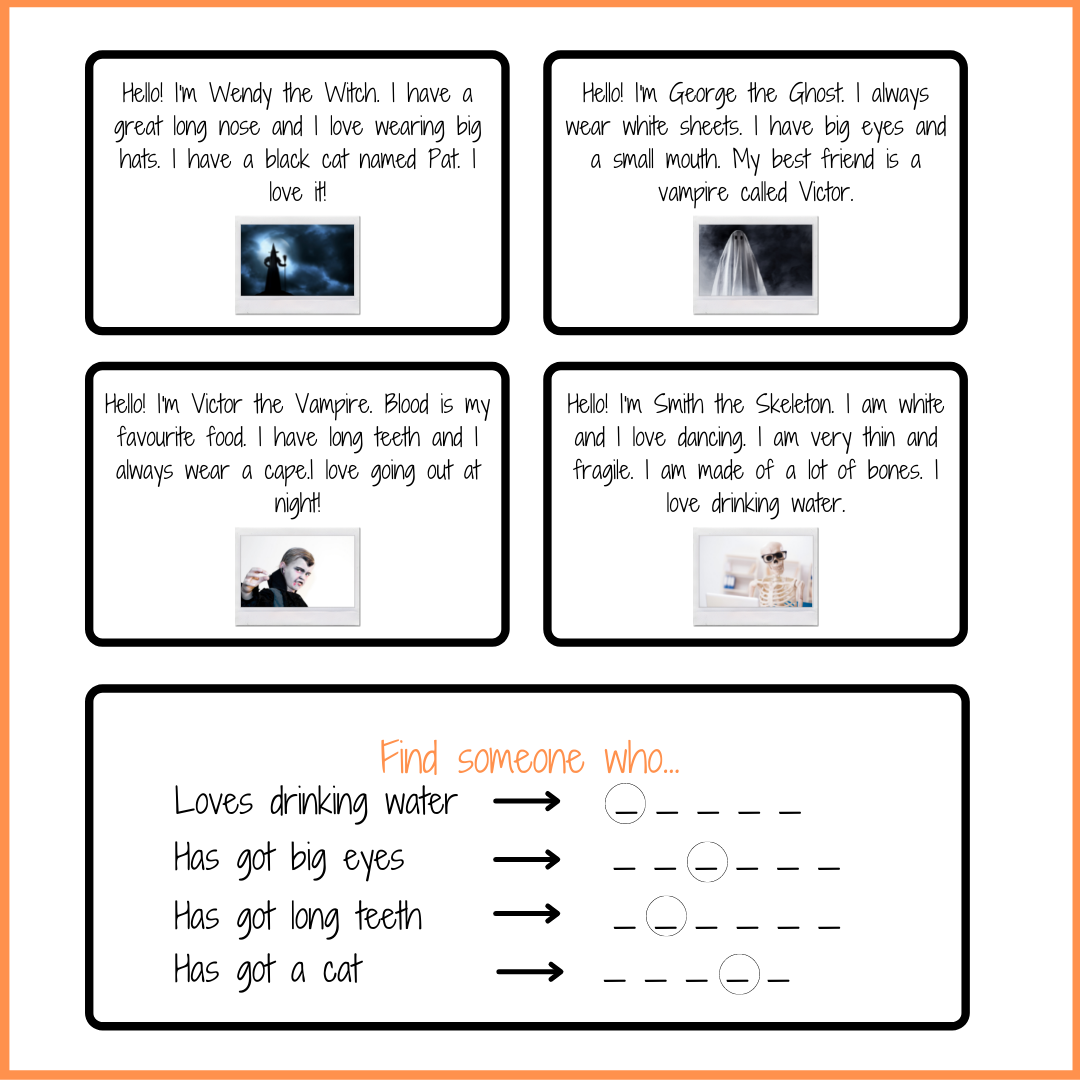 Hello! I'm Wendy the Witch. I have a great long nose and I love wearing big hats. I have a black cat named Pat. I love it!

Hello! I'm George the Ghost. I always wear white sheets. I have big eyes and a small mouth. My best friend is a vampire called Victor.

Hello! I'm Victor the Vampire. Blood is my favourite food. I have long teeth and I always wear a cape.I love going out at night!

Hello! I'm Smith the Skeleton. I am white and I love dancing. I am very thin and fragile. I am made of a lot of bones. I love drinking water.

Find someone who...

Loves drinking water → _ _ _ _ _

Has got big eyes → _ _ _ _ _ _

Has got long teeth → _ _ _ _ _ _

Has got a cat → _ _ _ _ _