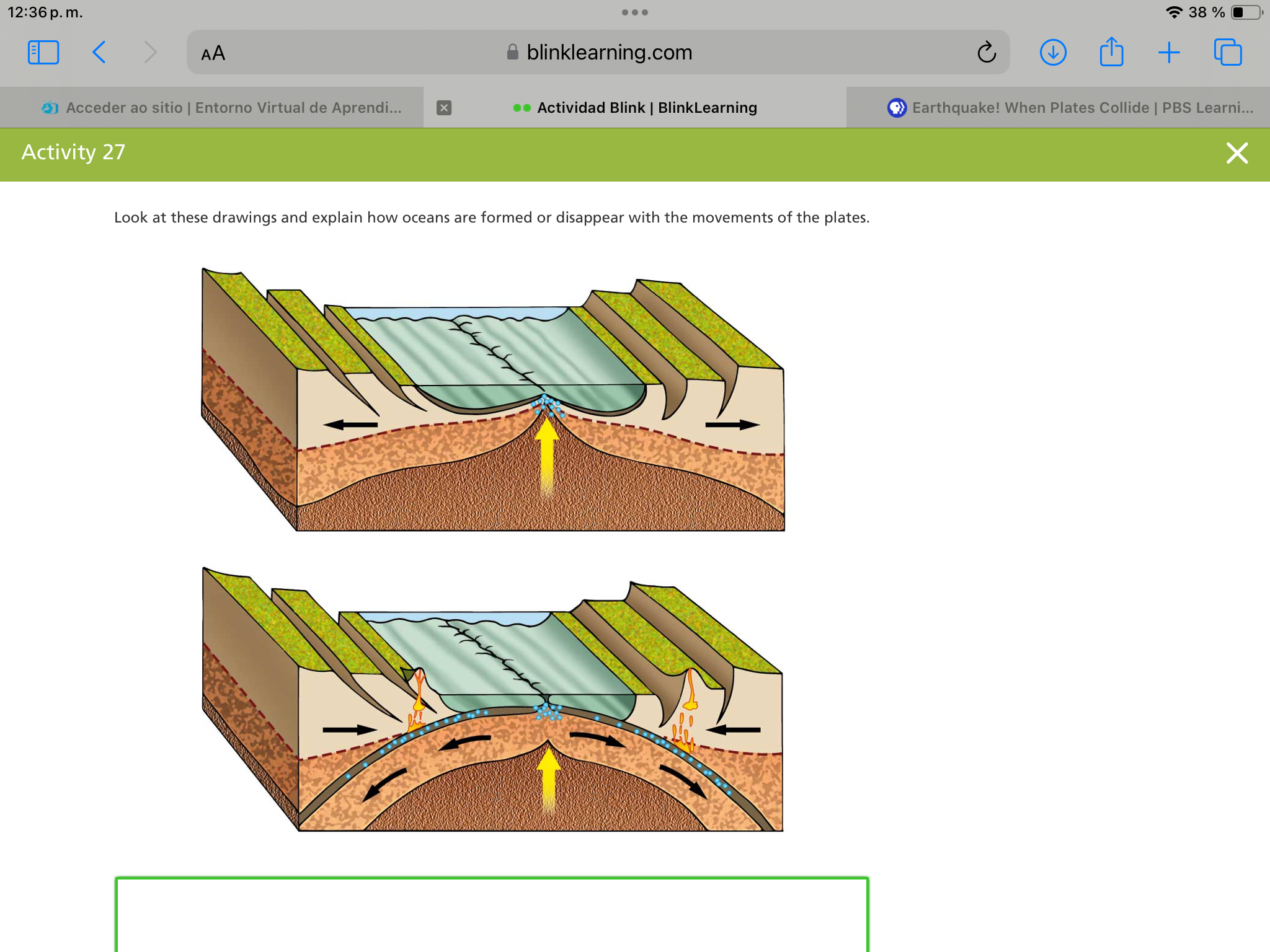 12:36 p. m.

38 %

AA

blinklearning.com

Acceder ao sitio | Entorno Virtual de Aprendi...

Actividad Blink | BlinkLearning

Earthquake! When Plates Collide | PBS Learni...

Activity 27

Look at these drawings and explain how oceans are formed or disappear with the movements of the plates.