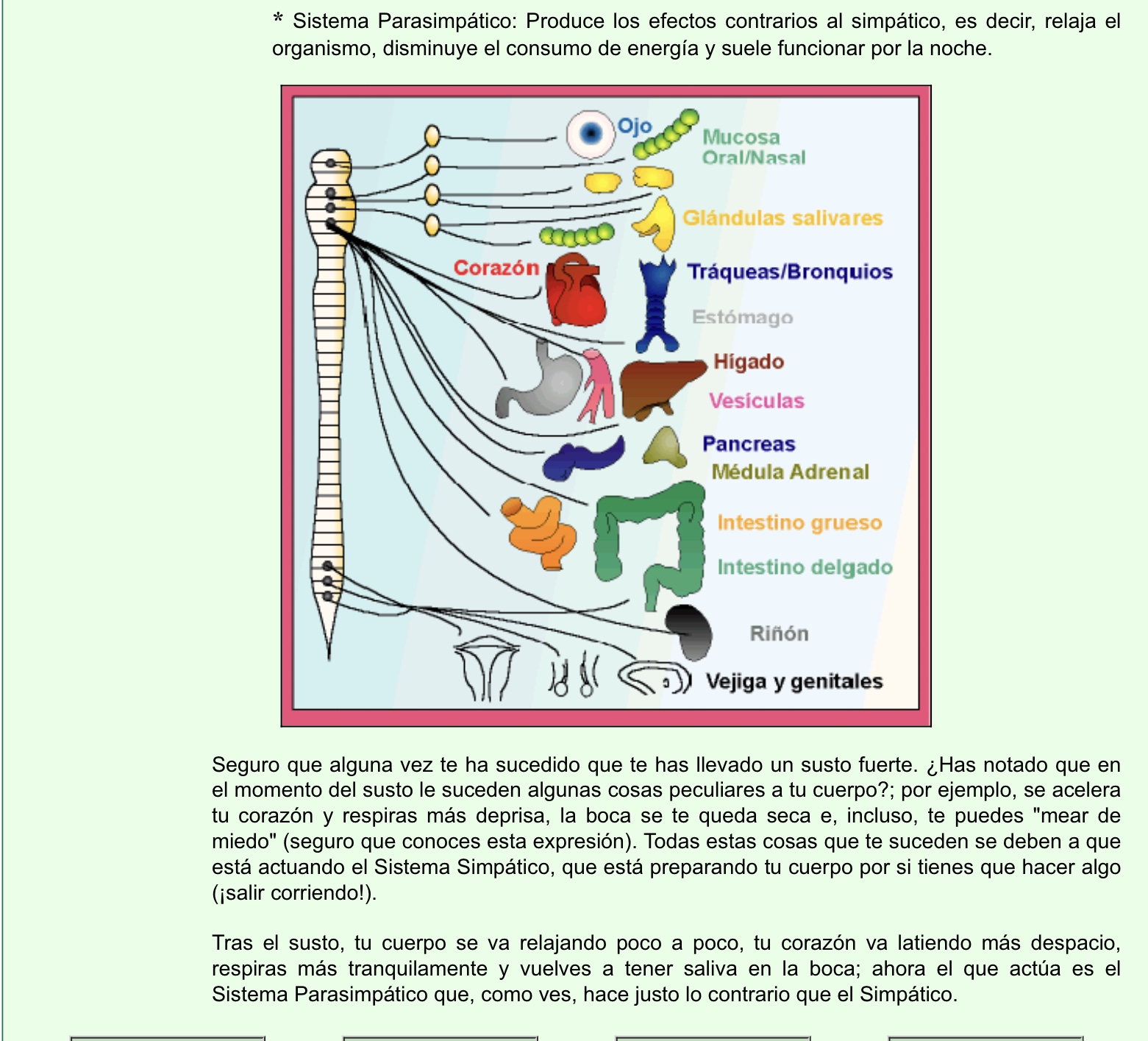 * Sistema Parasimpático: Produce los efectos contrarios al simpático, es decir, relaja el organismo, disminuye el consumo de energía y suele funcionar por la noche.

Ojo
Mucosa Oral/Nasal
Glándulas salivares
Corazón
Tráqueas/Bronquios
Estómago
Hígado
Vesículas
Pancreas
Médula Adrenal
Intestino grueso
Intestino delgado
Riñón
Vejiga y genitales

Seguro que alguna vez te ha sucedido que te has llevado un susto fuerte. ¿Has notado que en el momento del susto le suceden algunas cosas peculiares a tu cuerpo?; por ejemplo, se acelera tu corazón y respiras más deprisa, la boca se te queda seca e, incluso, te puedes "mear de miedo" (seguro que conoces esta expresión). Todas estas cosas que te suceden se deben a que está actuando el Sistema Simpático, que está preparando tu cuerpo por si tienes que hacer algo (¡salir corriendo!).

Tras el susto, tu cuerpo se va relajando poco a poco, tu corazón va latiendo más despacio, respiras más tranquilamente y vuelves a tener saliva en la boca; ahora el que actúa es el Sistema Parasimpático que, como ves, hace justo lo contrario que el Simpático.