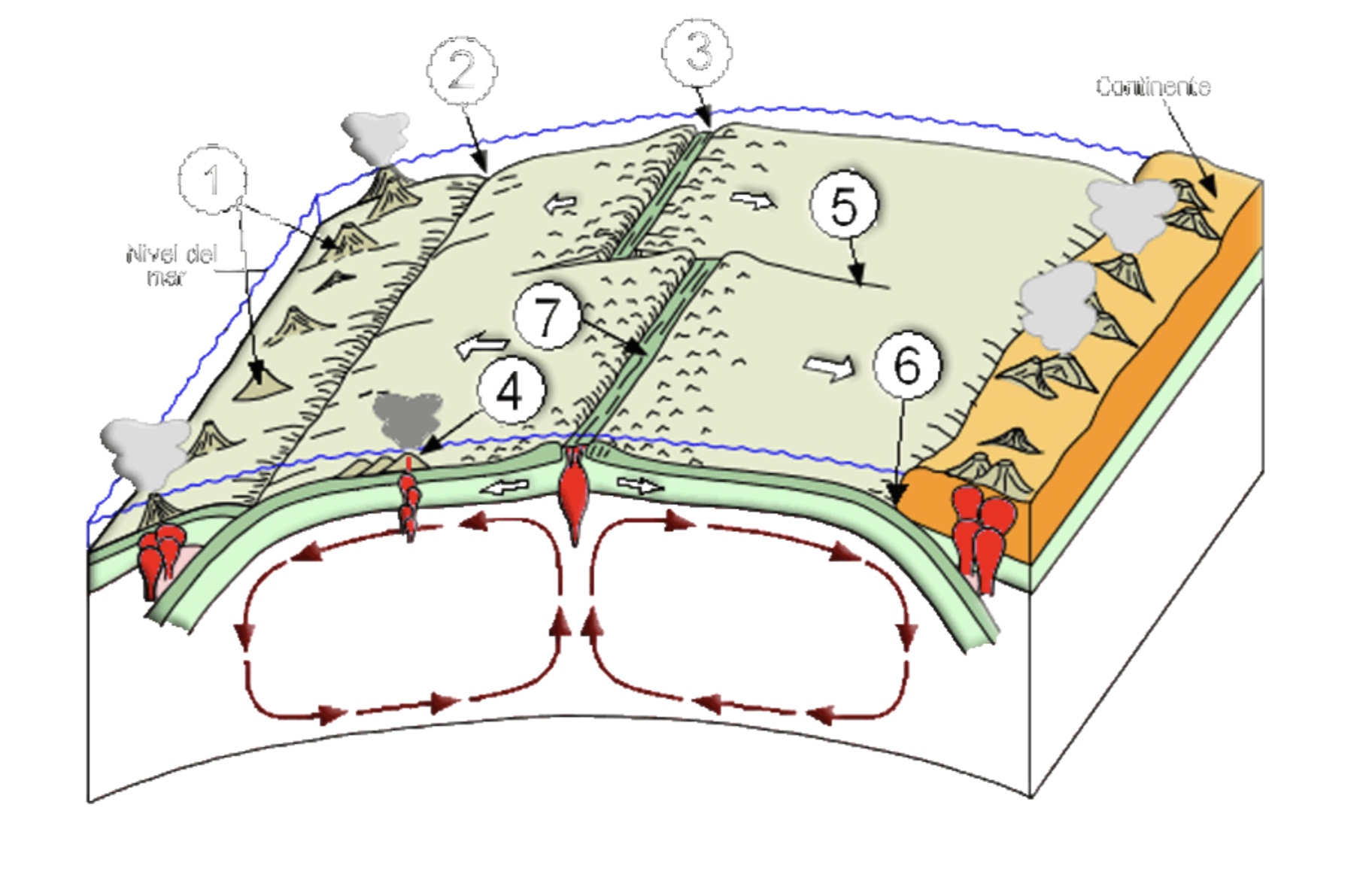 2
3
Continente
1
5
Nivel del mar
7
6
4