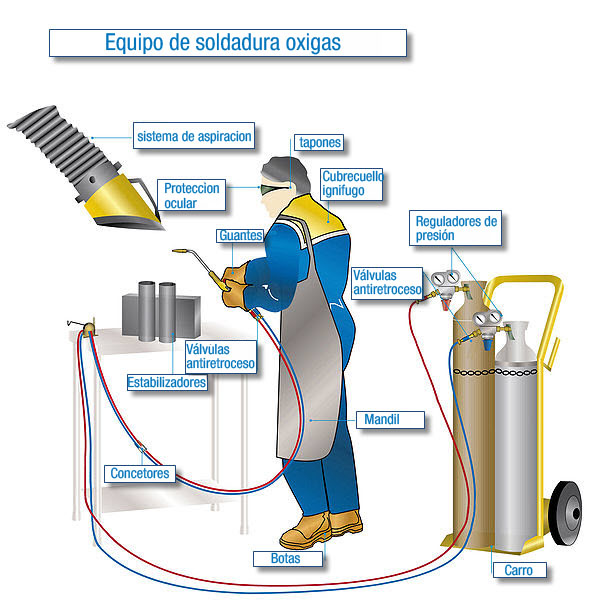 Equipo de soldadura oxigas

sistema de aspiracion

tapones

Proteccion ocular

Cubrecuello ignifugo

Guantes

Reguladores de presión

Válvulas antiretroceso

Válvulas antiretroceso

Estabilizadores

Mandil

Concetores

Botas

Carro