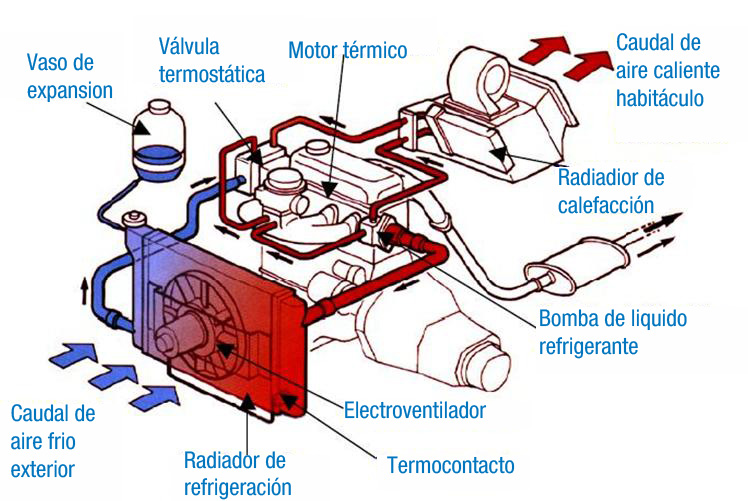 Vaso de expansion

Válvula termostática

Motor térmico

Caudal de aire caliente habitáculo

Radiadior de calefacción

Bomba de liquido refrigerante

Electroventilador

Termocontacto

Radiador de refrigeración

Caudal de aire frio exterior