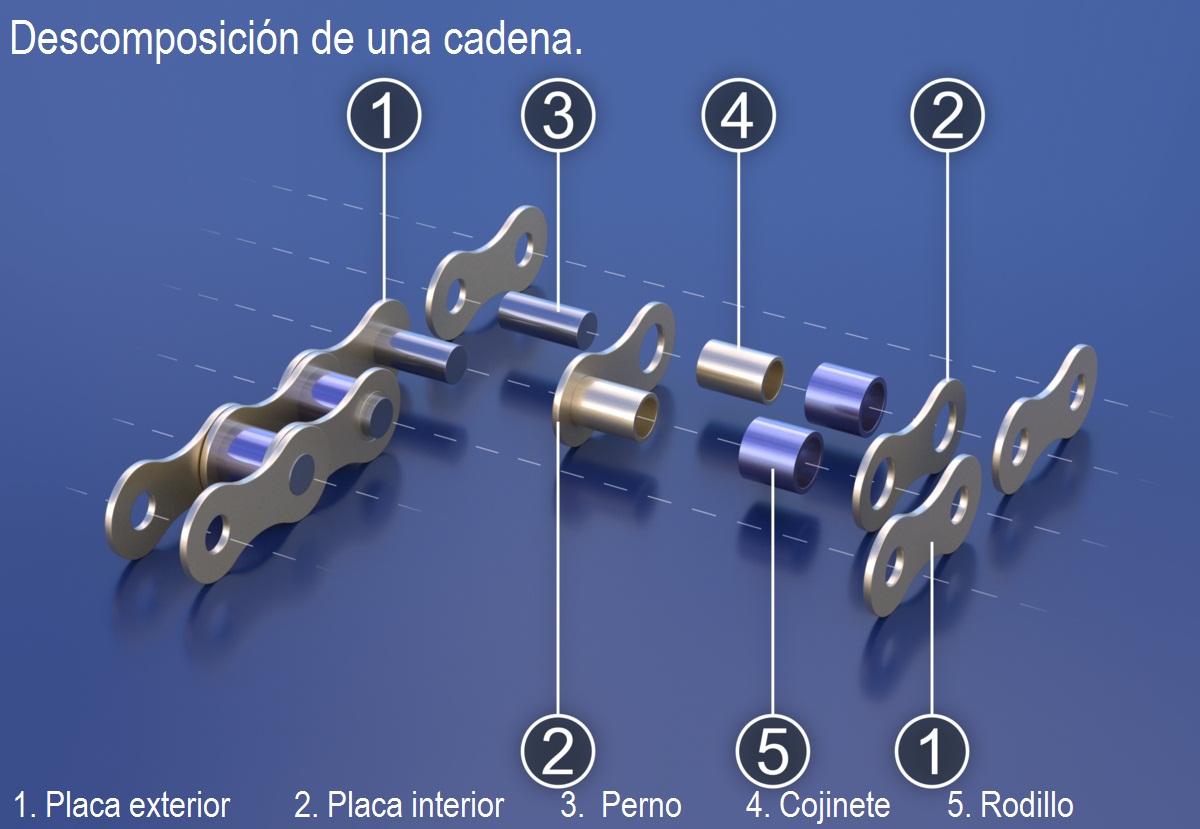 Descomposición de una cadena.

1

3

4

2

2

5

1

1. Placa exterior 2. Placa interior 3. Perno 4. Cojinete 5. Rodillo