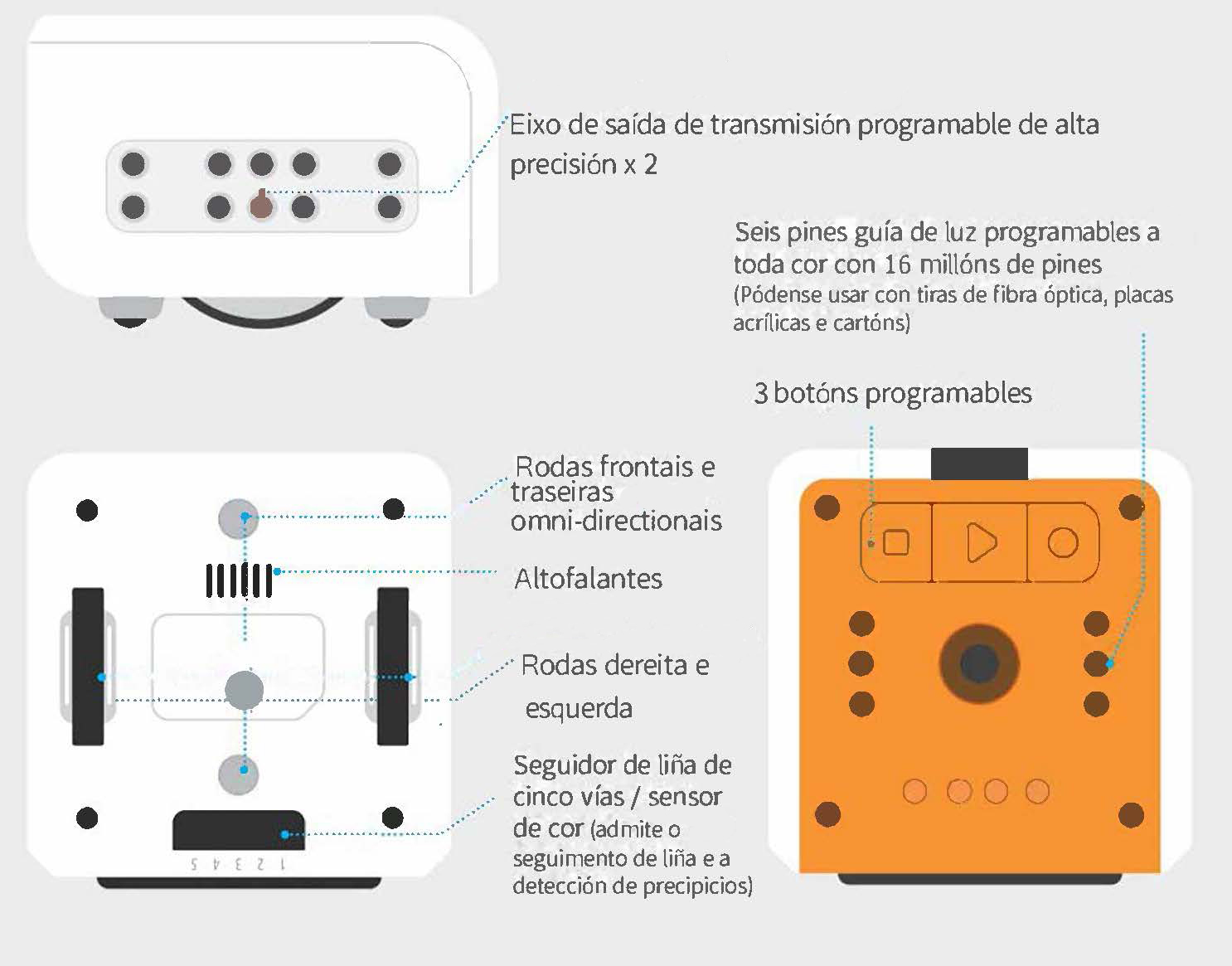 Eixo de saída de transmisión programable de alta precisión x 2

Seis pines guía de luz programables a toda cor con 16 millóns de pines
(Pódense usar con tiras de fibra óptica, placas acrílicas e cartóns)

3 botóns programables

Rodas frontais e traseiras omni-directionais

Altofalantes

Rodas dereita e esquerda

Seguidor de liña de cinco vías / sensor de cor (admite o seguimento de liña e a detección de precipicios)

5 4 3 2 1