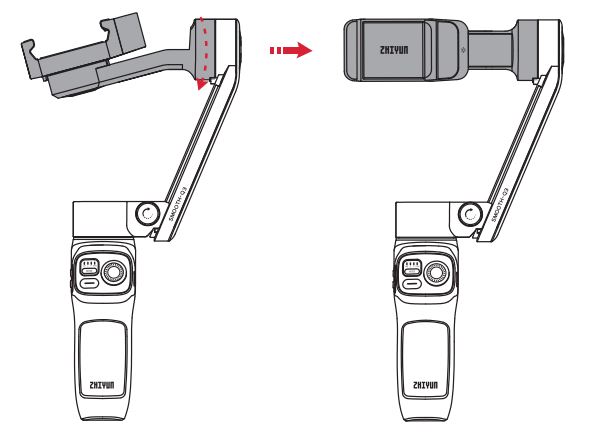 SMOOTH-Q3

ZHIYUN

ZHIYUN

SMOOTH-Q3

ZHIYUN