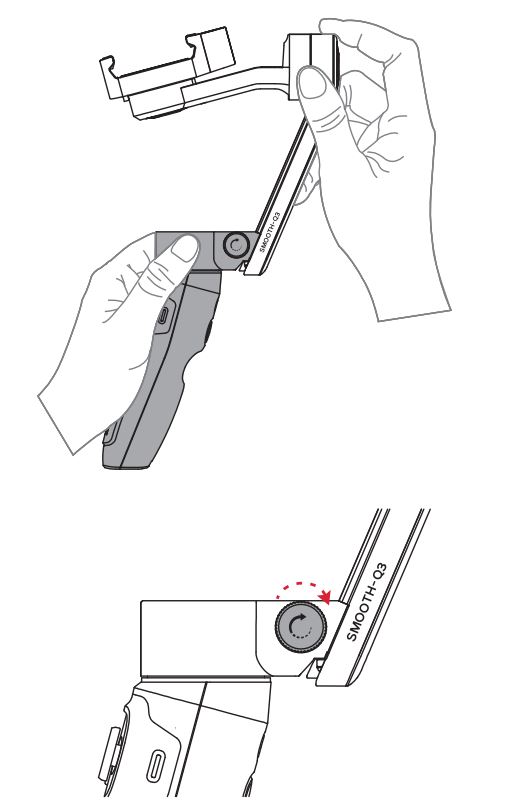 SMOOTH-Q3

SMOOTH-Q3