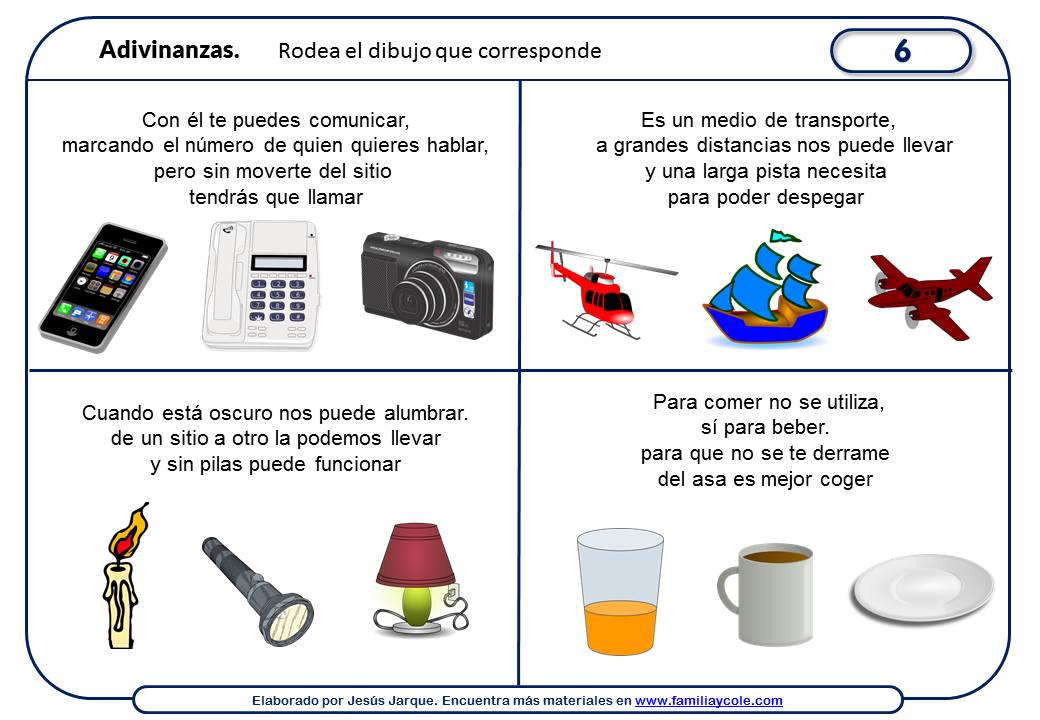 Adivinanzas. Rodea el dibujo que corresponde

6

Con él te puedes comunicar,
marcando el número de quien quieres hablar,
pero sin moverte del sitio
tendrás que llamar

Es un medio de transporte,
a grandes distancias nos puede llevar
y una larga pista necesita
para poder despegar

Cuando está oscuro nos puede alumbrar.
de un sitio a otro la podemos llevar
y sin pilas puede funcionar

Para comer no se utiliza,
sí para beber.
para que no se te derrame
del asa es mejor coger

Elaborado por Jesús Jarque. Encuentra más materiales en www.familiaycole.com