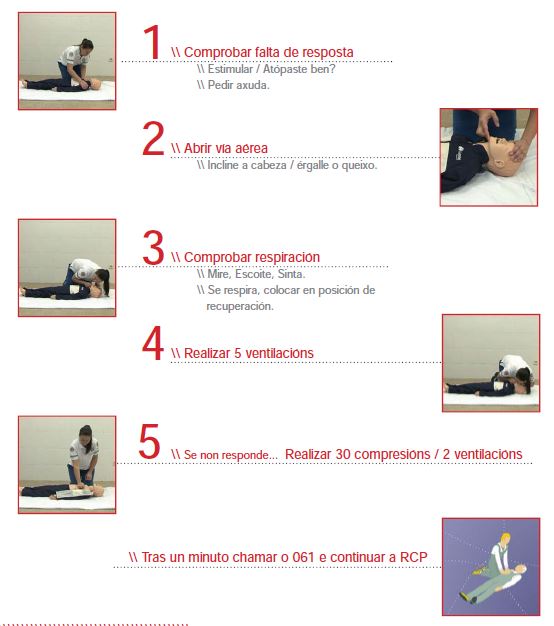 1 \\ Comprobar falta de resposta
\\ Estimular / Atópaste ben?
\\ Pedir axuda.

2 \\ Abrir vía aérea
\\ Incline a cabeza / érgalle o queixo.

3 \\ Comprobar respiración
\\ Mire, Escoite, Sinta.
\\ Se respira, colocar en posición de recuperación.

4 \\ Realizar 5 ventilacións

5 \\ Se non responde... Realizar 30 compresións / 2 ventilacións

\\ Tras un minuto chamar o 061 e continuar a RCP