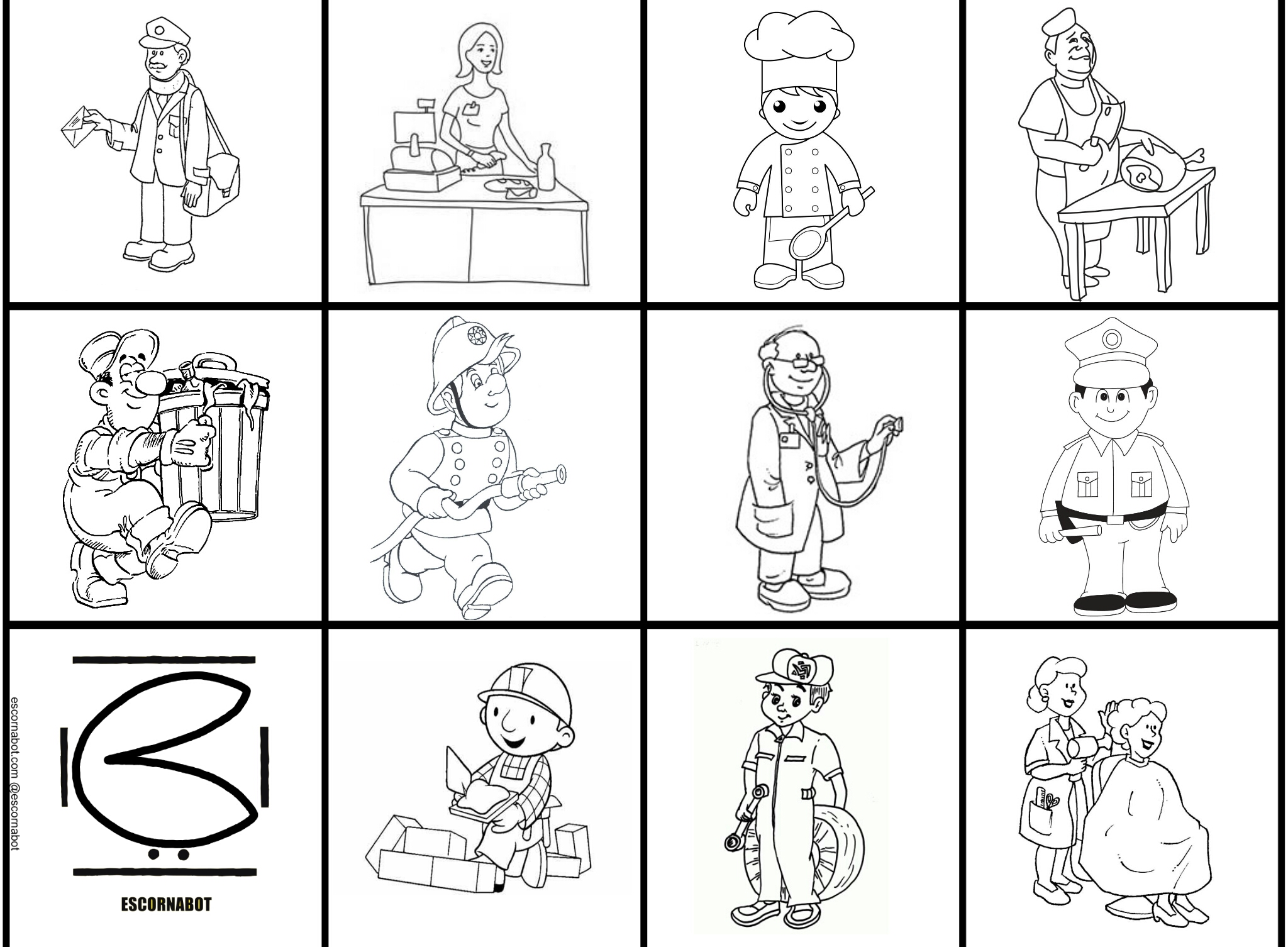 escornabot.com @escornabot

ESCORNABOT