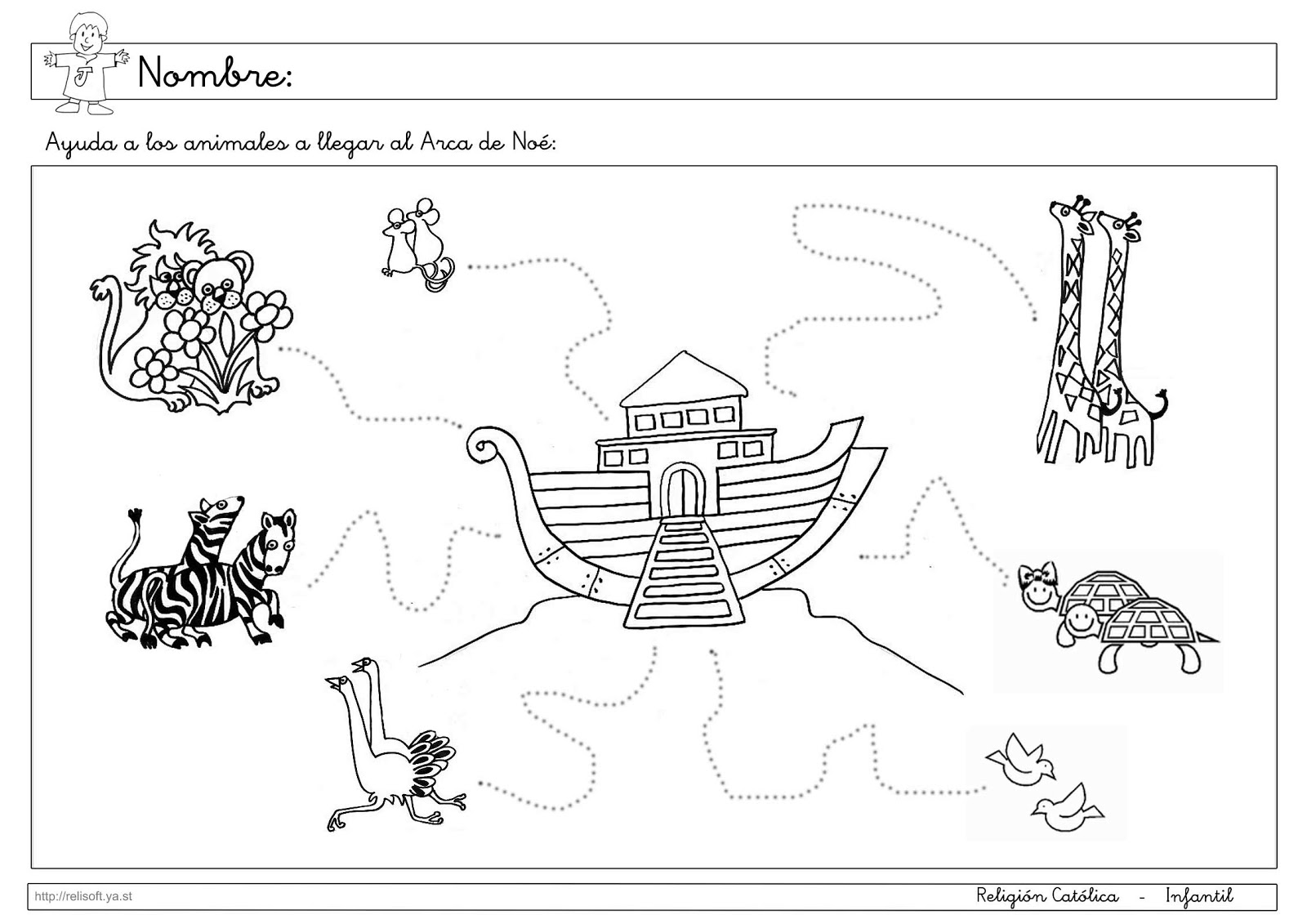 J

Nombre:

Ayuda a los animales a llegar al Arca de Noé:

http://relisoft.ya.st

Religión Católica - Infantil