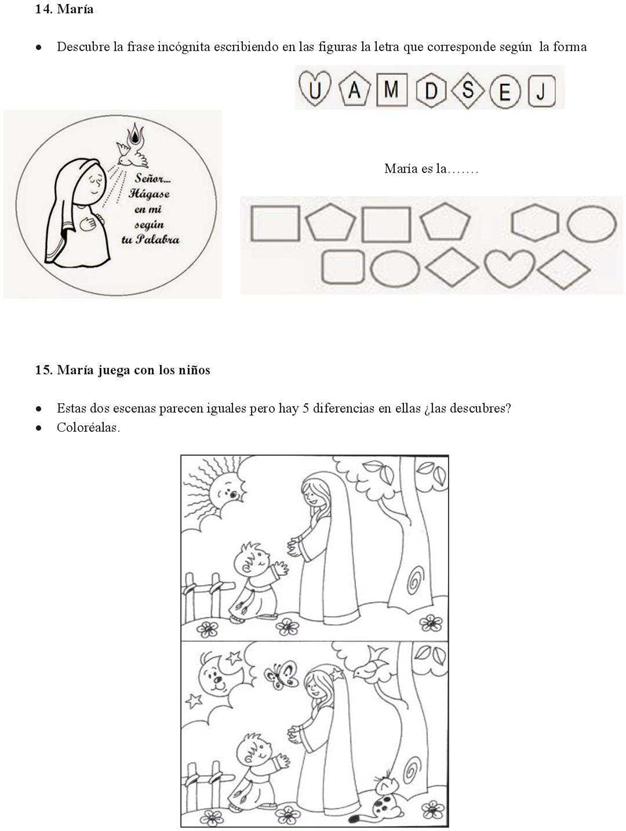 14. María

• Descubre la frase incógnita escribiendo en las figuras la letra que corresponde según la forma

U A M D S E J

Señor... Hágase en mi según tu Palabra

María es la.......

15. María juega con los niños

• Estas dos escenas parecen iguales pero hay 5 diferencias en ellas ¿las descubres?
• Coloréalas.