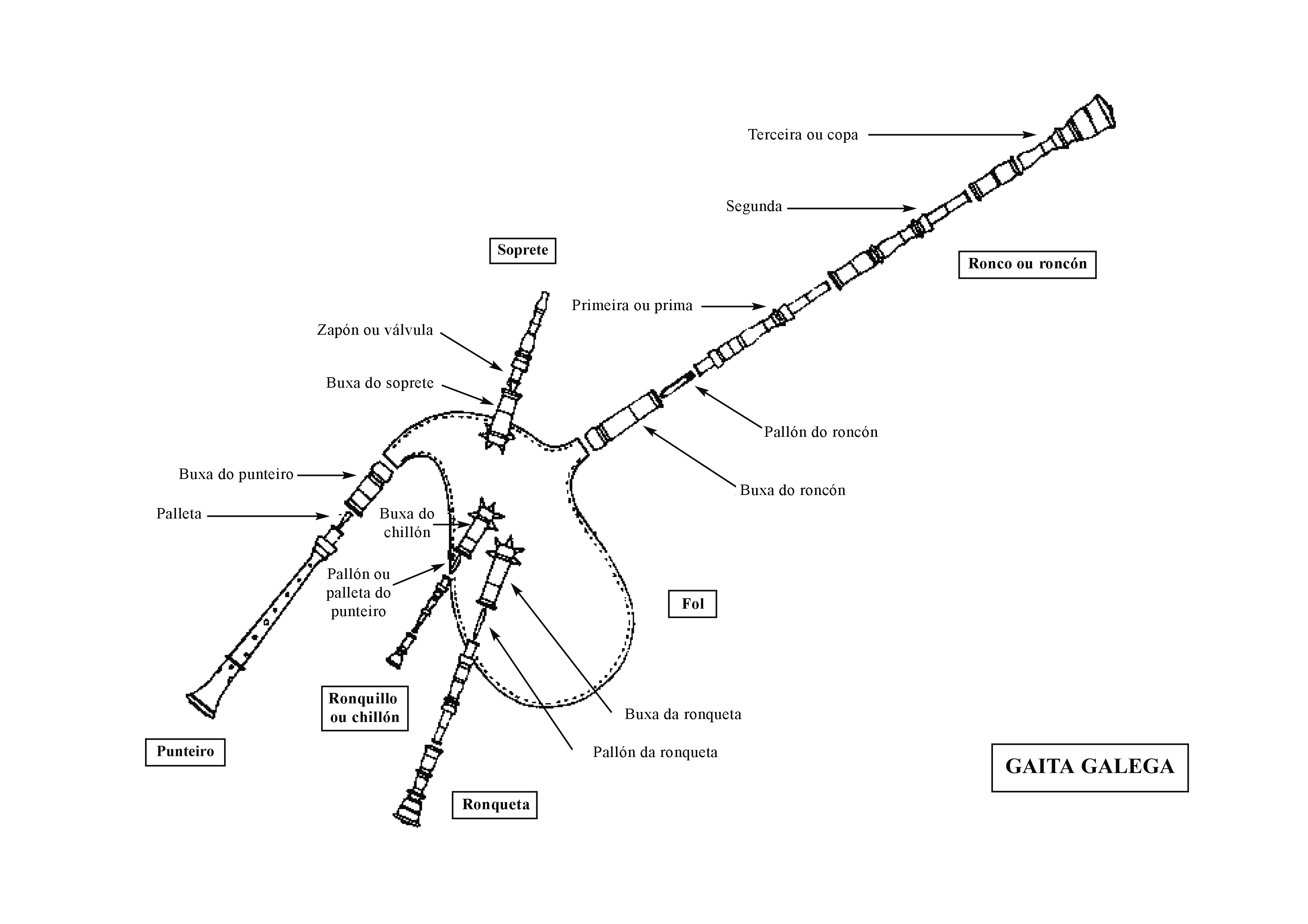 Terceira ou copa

Segunda

Soprete

Ronco ou roncón

Primeira ou prima

Zapón ou válvula

Buxa do soprete

Pallón do roncón

Buxa do punteiro

Buxa do roncón

Palleta

Buxa do chillón

Pallón ou palleta do punteiro

Fol

Ronquillo ou chillón

Buxa da ronqueta

Punteiro

Pallón da ronqueta

GAITA GALEGA

Ronqueta