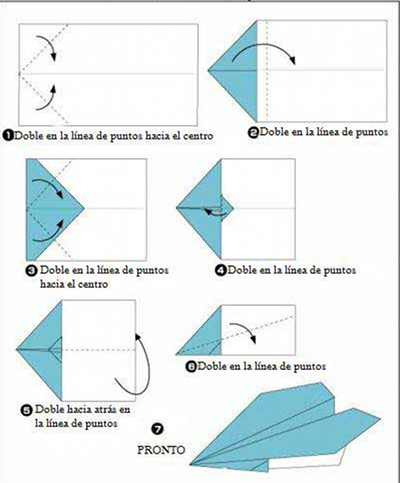 ❶Doble en la línea de puntos hacia el centro

❷Doble en la línea de puntos

❸ Doble en la línea de puntos hacia el centro

❹Doble en la línea de puntos

❺ Doble hacia atrás en la línea de puntos

❻Doble en la línea de puntos

❼
PRONTO